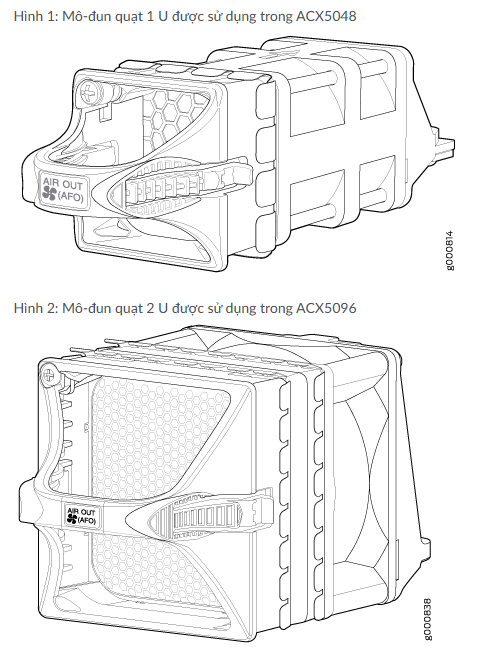 Hình 1: Mô-đun quạt 1 U được sử dụng trong ACX5048

AIR OUT (AFO)

g000814

Hình 2: Mô-đun quạt 2 U được sử dụng trong ACX5096

AIR OUT (AFO)

g000838